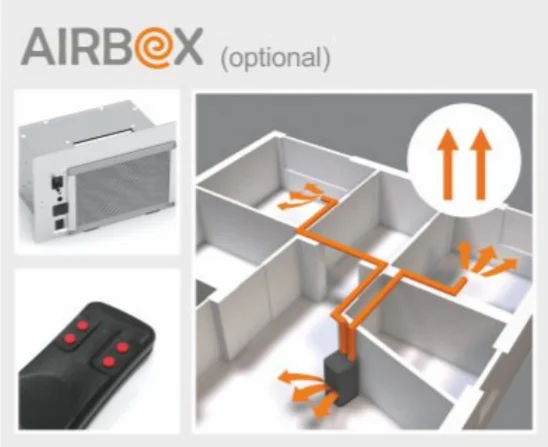 AIRBOX (optional)