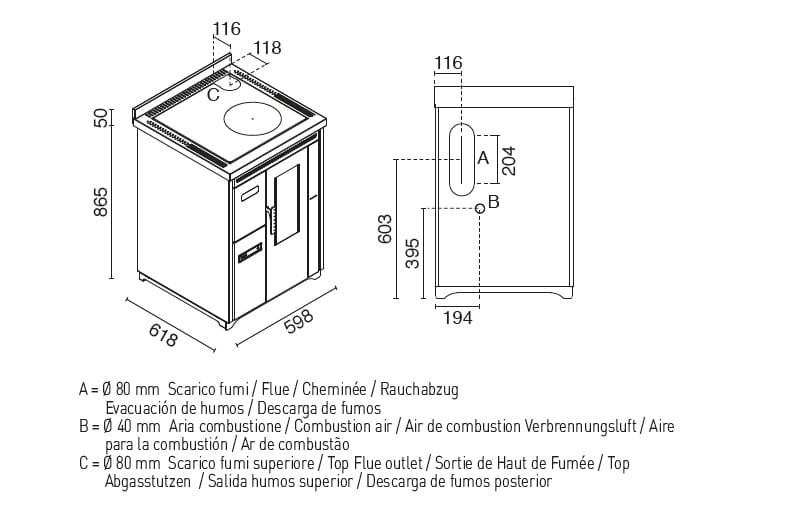 116
118
C
50
865
618
598
116
A
204
B
603
395
194

A = Ø 80 mm Scarico fumi / Flue / Cheminée / Rauchabzug
Evacuación de humos / Descarga de fumos
B = Ø 40 mm Aria combustione / Combustion air / Air de combustion Verbrennungsluft / Aire para la combustión / Ar de combustão
C = Ø 80 mm Scarico fumi superiore / Top Flue outlet / Sortie de Haut de Fumée / Top Abgasstutzen / Salida humos superior / Descarga de fumos posterior