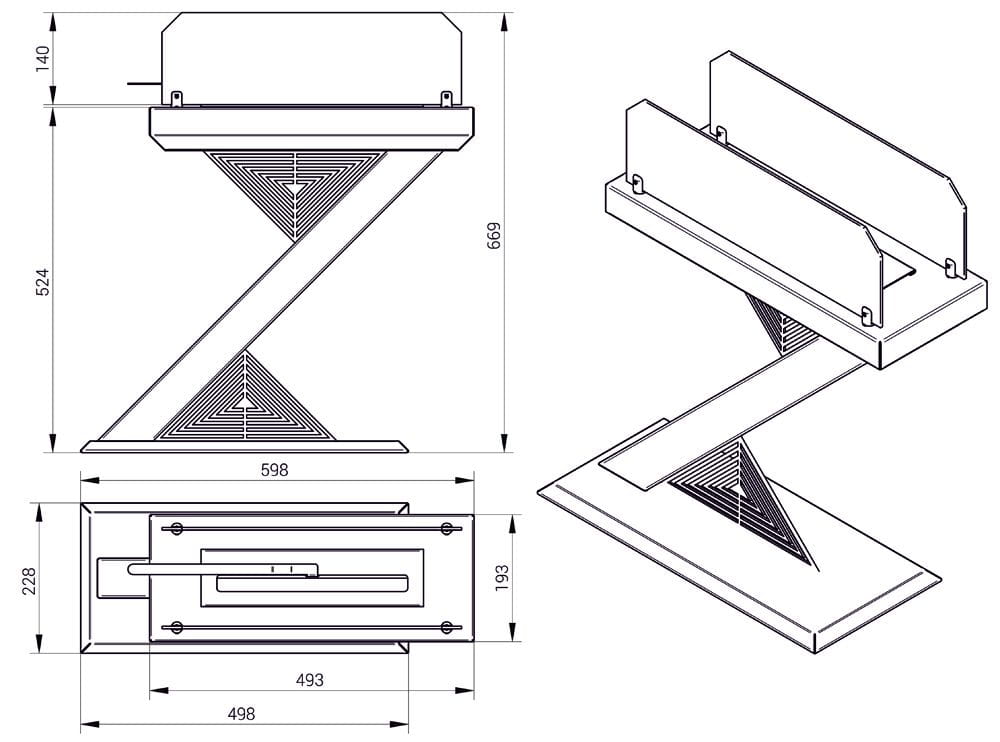 140
524
669
598
228
193
493
498