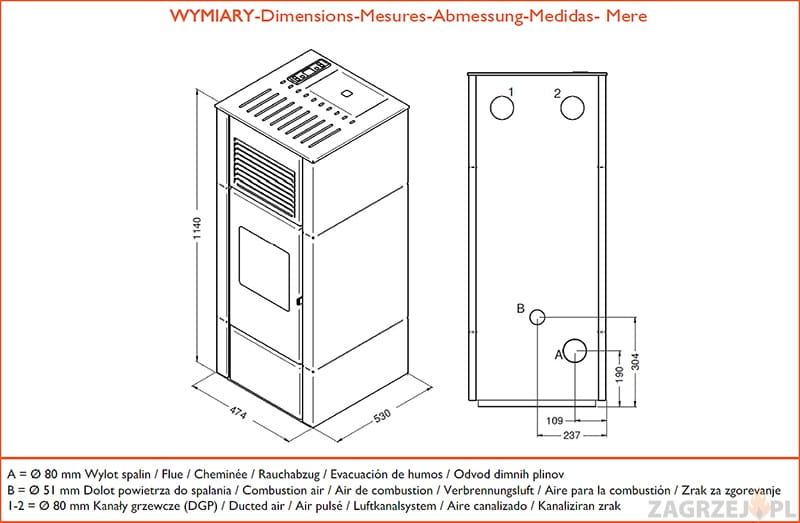 WYMIARY-Dimensions-Mesures-Abmessung-Medidas- Mere

1140

474

530

1

2

B

A

190

304

109

237

A = Ø 80 mm Wylot spalin / Flue / Cheminée / Rauchabzug / Evacuación de humos / Odvod dimnih plinov
B = Ø 51 mm Dolot powietrza do spalania / Combustion air / Air de combustion / Verbrennungsluft / Aire para la combustión / Zrak za zgorevanje
1-2 = Ø 80 mm Kanały grzewcze (DGP) / Ducted air / Air pulsé / Luftkanalsystem / Aire canalizado / Kanaliziran zrak

ZAGRZEJ.PL