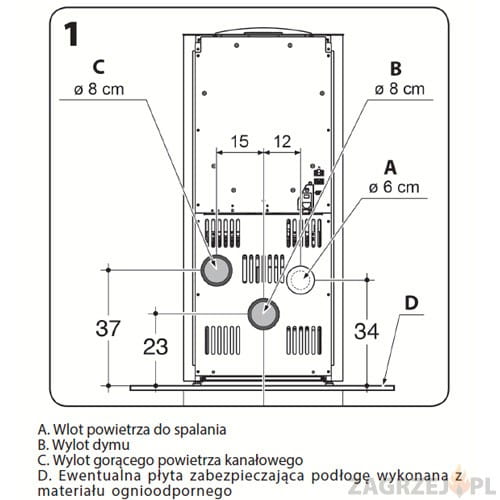 1

C
ø 8 cm

B
ø 8 cm

15 12

A
ø 6 cm

D

37

23

34

A. Wlot powietrza do spalania
B. Wylot dymu
C. Wylot gorącego powietrza kanałowego
D. Ewentualna płyta zabezpieczająca podłogę wykonana z materiału ognioodpornego

ZAGRZEJ.PL