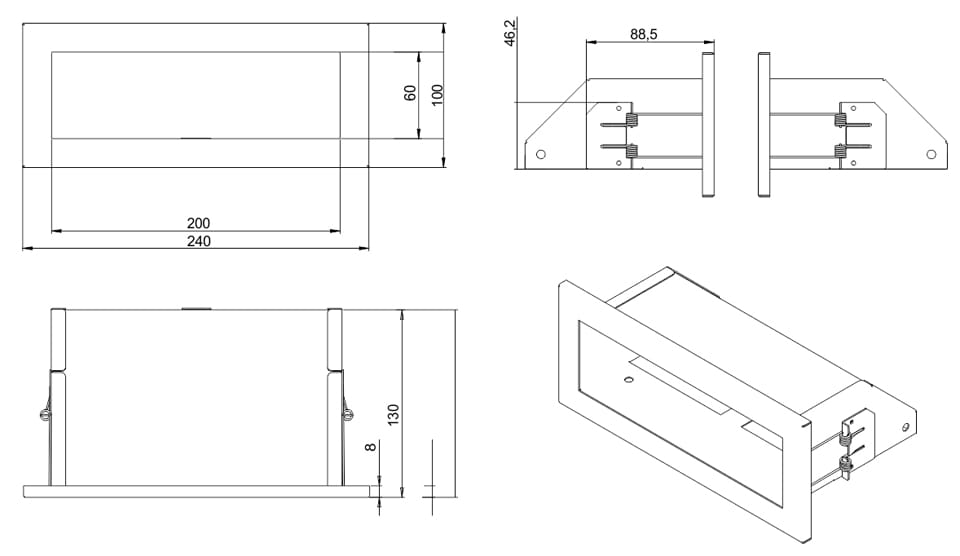 60
100
200
240
46,2
88,5
130
8